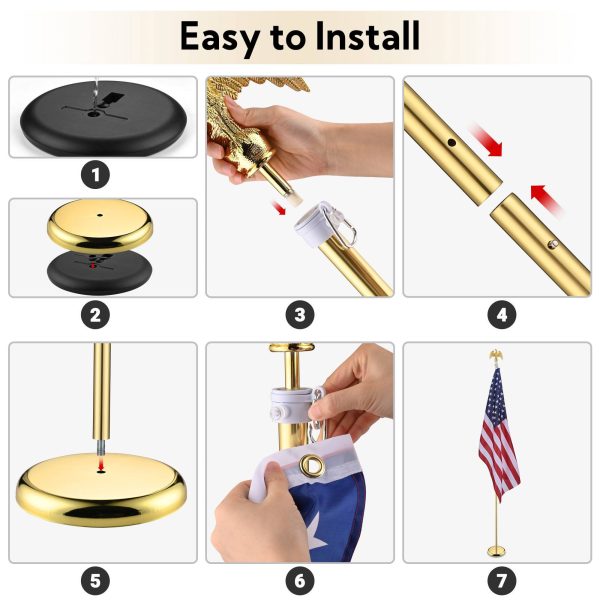 Easy to Install

1

2

3

4

5

6

7